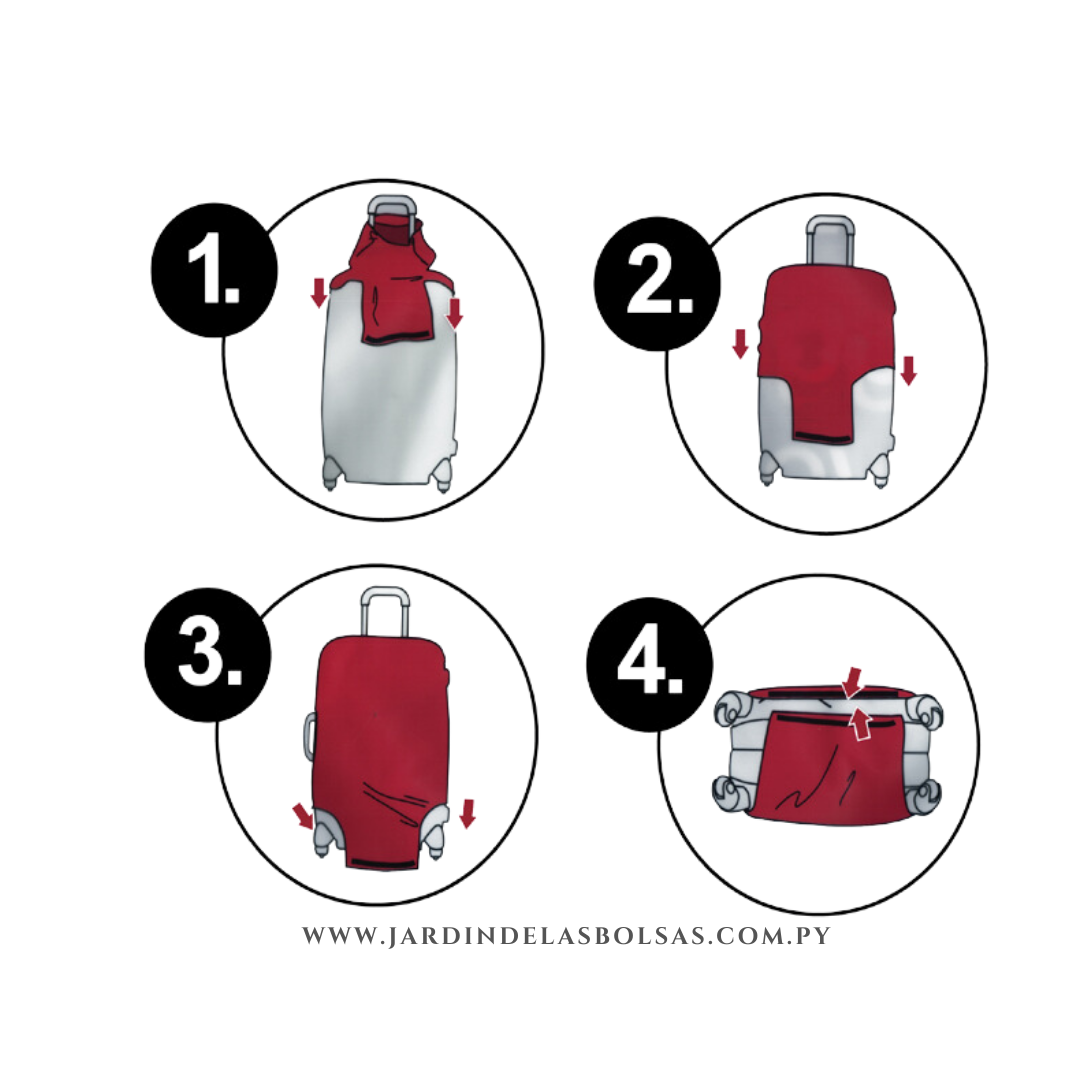 1.

2.

3.

4.

WWW.JARDINDELASBOLSAS.COM.PY